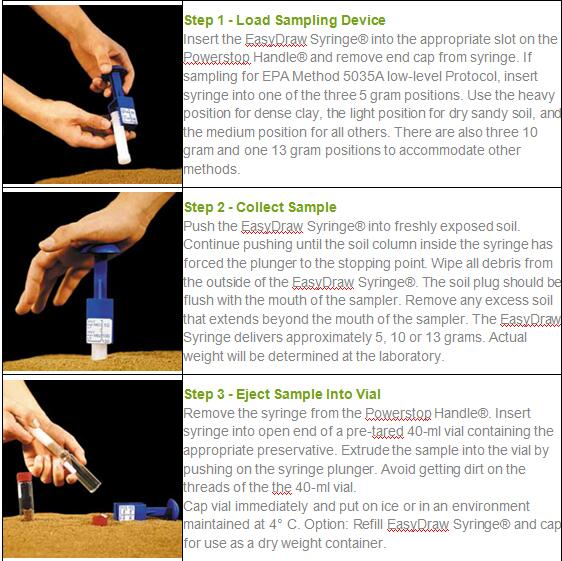 Step 1 - Load Sampling Device
Insert the EasyDraw Syringe® into the appropriate slot on the Powerstop Handle® and remove end cap from syringe. If sampling for EPA Method 5035A low-level Protocol, insert syringe into one of the three 5 gram positions. Use the heavy position for dense clay, the light position for dry sandy soil, and the medium position for all others. There are also three 10 gram and one 13 gram positions to accommodate other methods.

Step 2 - Collect Sample
Push the EasyDraw Syringe® into freshly exposed soil. Continue pushing until the soil column inside the syringe has forced the plunger to the stopping point. Wipe all debris from the outside of the EasyDraw Syringe®. The soil plug should be flush with the mouth of the sampler. Remove any excess soil that extends beyond the mouth of the sampler. The EasyDraw Syringe delivers approximately 5, 10 or 13 grams. Actual weight will be determined at the laboratory.

Step 3 - Eject Sample Into Vial
Remove the syringe from the Powerstop Handle®. Insert syringe into open end of a pre-tared 40-ml vial containing the appropriate preservative. Extrude the sample into the vial by pushing on the syringe plunger. Avoid getting dirt on the threads of the the 40-ml vial.
Cap vial immediately and put on ice or in an environment maintained at 4° C. Option: Refill EasyDraw Syringe® and cap for use as a dry weight container.